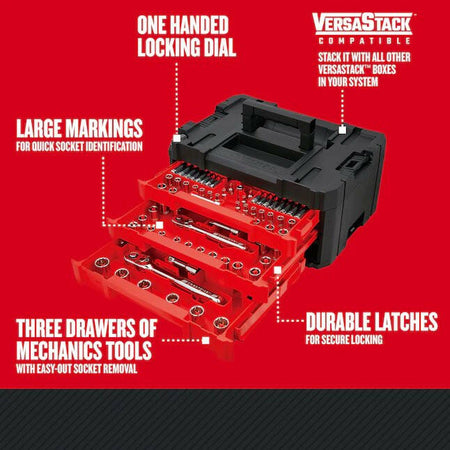 ONE HANDED LOCKING DIAL

VERSASTACK™
COMPATIBLE

STACK IT WITH ALL OTHER VERSASTACK™ BOXES IN YOUR SYSTEM

LARGE MARKINGS
FOR QUICK SOCKET IDENTIFICATION

DURABLE LATCHES
FOR SECURE LOCKING

THREE DRAWERS OF MECHANICS TOOLS
WITH EASY-OUT SOCKET REMOVAL