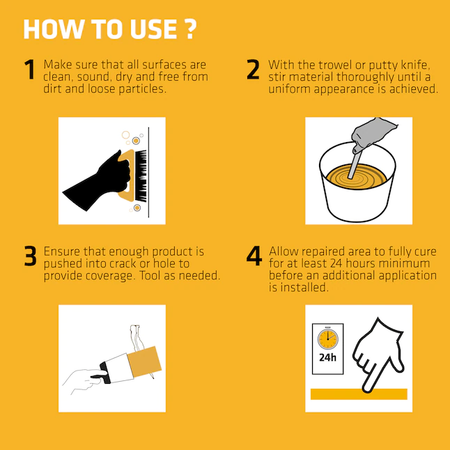 HOW TO USE ?

1 Make sure that all surfaces are clean, sound, dry and free from dirt and loose particles.

2 With the trowel or putty knife, stir material thoroughly until a uniform appearance is achieved.

3 Ensure that enough product is pushed into crack or hole to provide coverage. Tool as needed.

4 Allow repaired area to fully cure for at least 24 hours minimum before an additional application is installed.

24h