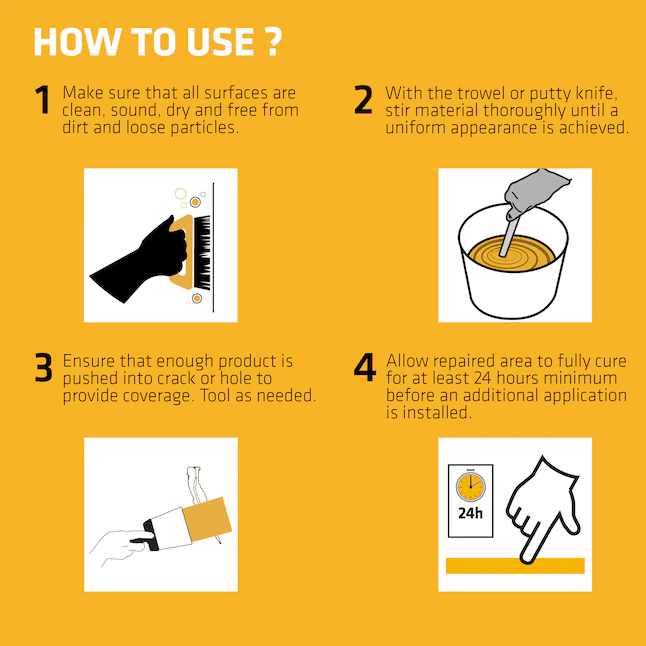 HOW TO USE ?

1 Make sure that all surfaces are clean, sound, dry and free from dirt and loose particles.

2 With the trowel or putty knife, stir material thoroughly until a uniform appearance is achieved.

3 Ensure that enough product is pushed into crack or hole to provide coverage. Tool as needed.

4 Allow repaired area to fully cure for at least 24 hours minimum before an additional application is installed.

24h