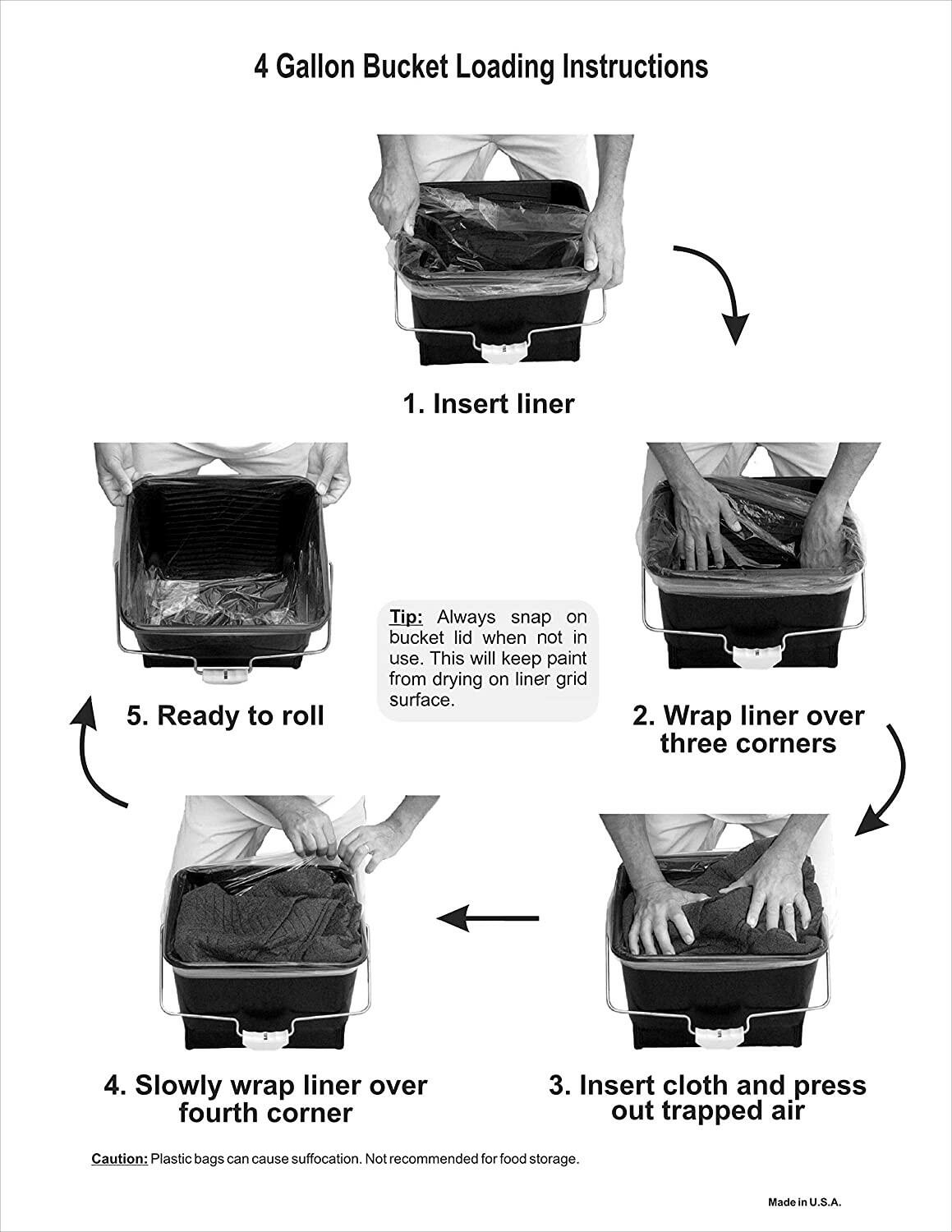 4 Gallon Bucket Loading Instructions

1. Insert liner

2. Wrap liner over three corners

3. Insert cloth and press out trapped air

4. Slowly wrap liner over fourth corner

5. Ready to roll

Tip: Always snap on bucket lid when not in use. This will keep paint from drying on liner grid surface.

Caution: Plastic bags can cause suffocation. Not recommended for food storage.

Made in U.S.A.