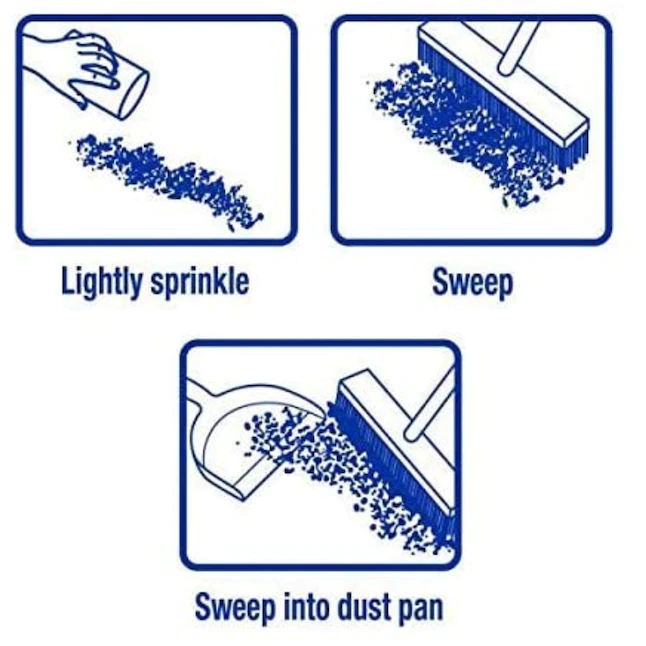 Lightly sprinkle

Sweep

Sweep into dust pan