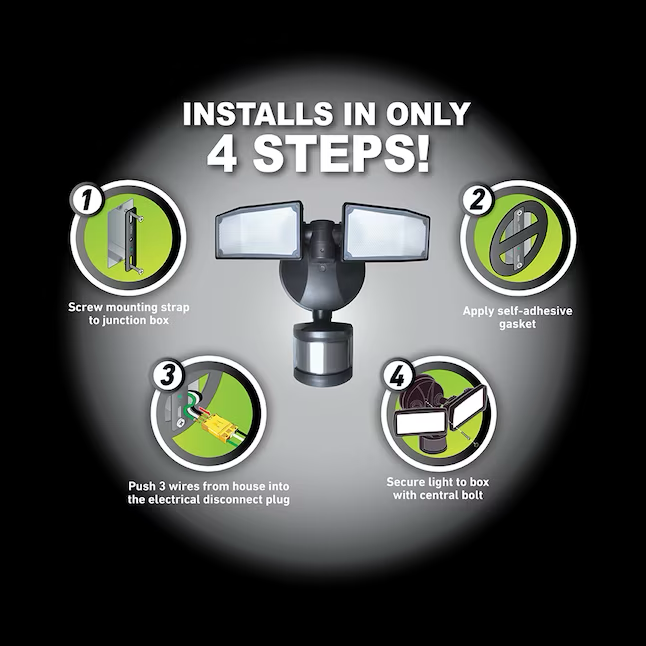 INSTALLS IN ONLY
4 STEPS!

1
Screw mounting strap to junction box

2
Apply self-adhesive gasket

3
Push 3 wires from house into the electrical disconnect plug

4
Secure light to box with central bolt