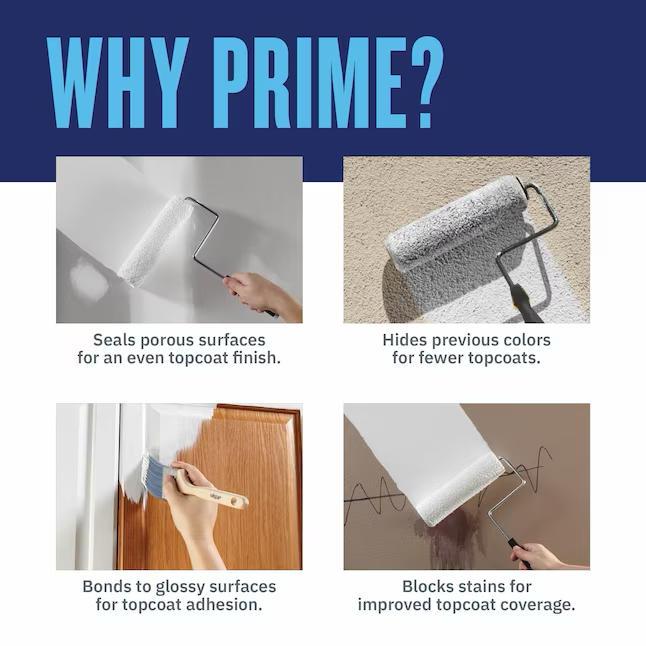 WHY PRIME?

Seals porous surfaces for an even topcoat finish.

Hides previous colors for fewer topcoats.

Bonds to glossy surfaces for topcoat adhesion.

Blocks stains for improved topcoat coverage.