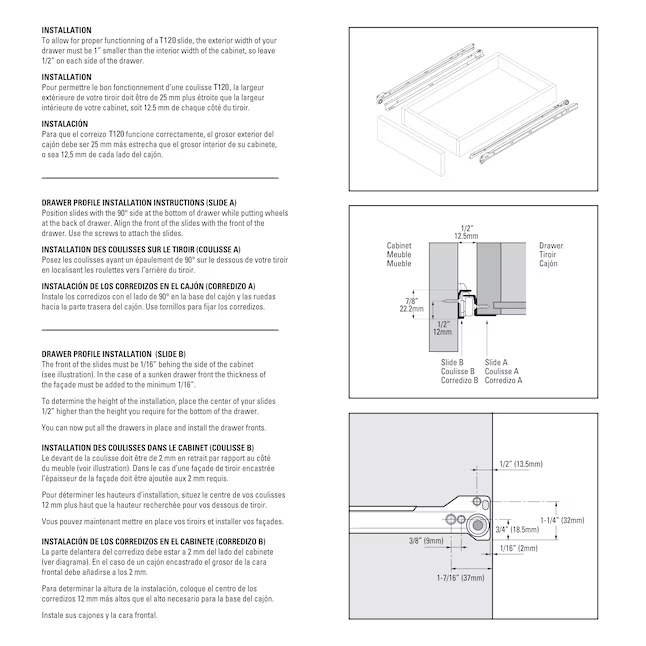 INSTALLATION
To allow for proper functionning of a T120 slide, the exterior width of your drawer must be 1" smaller than the interior width of the cabinet, so leave 1/2" on each side of the drawer.

INSTALLATION
Pour permettre le bon fonctionnement d'une coulisse T120, la largeur extérieure de votre tiroir doit être de 25 mm plus étroite que la largeur intérieure de votre cabinet, soit 12.5 mm de chaque côté du tiroir.

INSTALACIÓN
Para que el correizo T120 funcione correctamente, el grosor exterior del cajón debe ser 25 mm más estrecha que el grosor interior de su cabinete, o sea 12,5 mm de cada lado del cajón.

DRAWER PROFILE INSTALLATION INSTRUCTIONS (SLIDE A)
Position slides with the 90° side at the bottom of drawer while putting wheels at the back of drawer. Align the front of the slides with the front of the drawer. Use the screws to attach the slides.

INSTALLATION DES COULISSES SUR LE TIROIR (COULISSE A)
Posez les coulisses ayant un épaulement de 90° sur le dessous de votre tiroir en localisant les roulettes vers l'arrière du tiroir.

INSTALACIÓN DE LOS CORREDIZOS EN EL CAJÓN (CORREDIZO A)
Instale los corredizos con el lado de 90° en la base del cajón y las ruedas hacia la parte trasera del cajón. Use tornillos para fijar los corredizos.

DRAWER PROFILE INSTALLATION (SLIDE B)
The front of the slides must be 1/16" behing the side of the cabinet (see illustration). In the case of a sunken drawer front the thickness of the façade must be added to the minimum 1/16".

To determine the height of the installation, place the center of your slides 1/2" higher than the height you require for the bottom of the drawer.

You can now put all the drawers in place and install the drawer fronts.

INSTALLATION DES COULISSES DANS LE CABINET (COULISSE B)
Le devant de la coulisse doit être de 2 mm en retrait par rapport au côté du meuble (voir illustration). Dans le cas d'une façade de tiroir encastrée l'épaisseur de la façade doit être ajoutée aux 2 mm requis.

Pour déterminer les hauteurs d'installation, situez le centre de vos coulisses 12 mm plus haut que la hauteur recherchée pour vos dessous de tiroir.

Vous pouvez maintenant mettre en place vos tiroirs et installer vos façades.

INSTALACIÓN DE LOS CORREDIZOS EN EL CABINETE (CORREDIZO B)
La parte delantera del corredizo debe estar a 2 mm del lado del cabinete (ver diagrama). En el caso de un cajón encastrado el grosor de la cara frontal debe añadirse a los 2 mm.

Para determinar la altura de la instalación, coloque el centro de los corredizos 12 mm más altos que el alto necesario para la base del cajón.

Instale sus cajones y la cara frontal.

1/2"
12.5mm
Cabinet
Meuble
Mueble
Drawer
Tiroir
Cajón
7/8"
22.2mm
1/2"
12mm
Slide B
Coulisse B
Corredizo B
Slide A
Coulisse A
Corredizo A

1/2" (13.5mm)
1-1/4" (32mm)
3/4" (18.5mm)
3/8" (9mm)
1/16" (2mm)
1-7/16" (37mm)