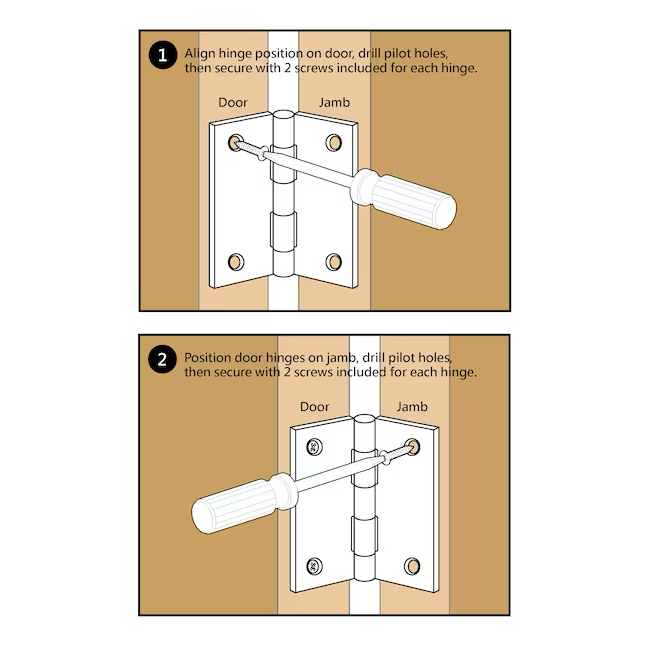 1 Align hinge position on door, drill pilot holes, then secure with 2 screws included for each hinge.

Door

Jamb

2 Position door hinges on jamb, drill pilot holes, then secure with 2 screws included for each hinge.

Door

Jamb