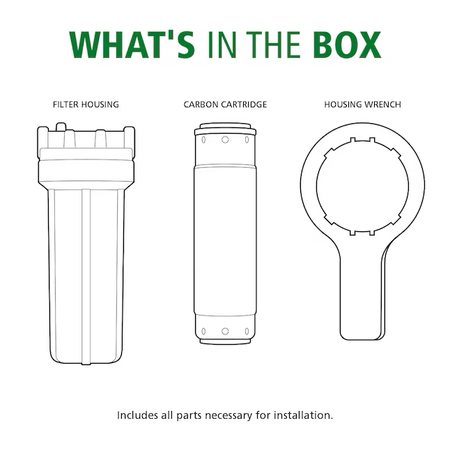 WHAT'S IN THE BOX

FILTER HOUSING

CARBON CARTRIDGE

HOUSING WRENCH

Includes all parts necessary for installation.