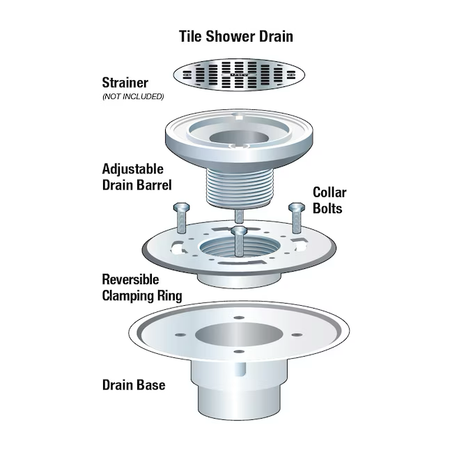 Tile Shower Drain

Strainer
(NOT INCLUDED)

Adjustable Drain Barrel

Collar Bolts

Reversible Clamping Ring

Drain Base