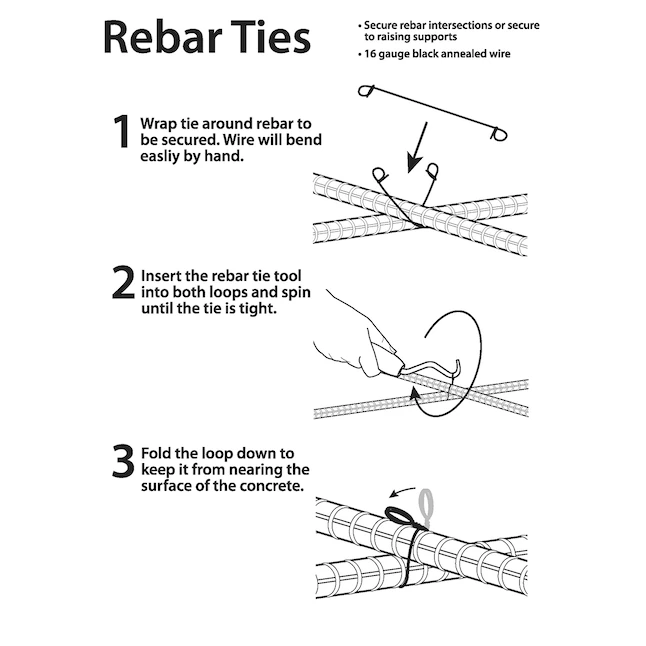 Rebar Ties

• Secure rebar intersections or secure to raising supports
• 16 gauge black annealed wire

1 Wrap tie around rebar to be secured. Wire will bend easliy by hand.

2 Insert the rebar tie tool into both loops and spin until the tie is tight.

3 Fold the loop down to keep it from nearing the surface of the concrete.