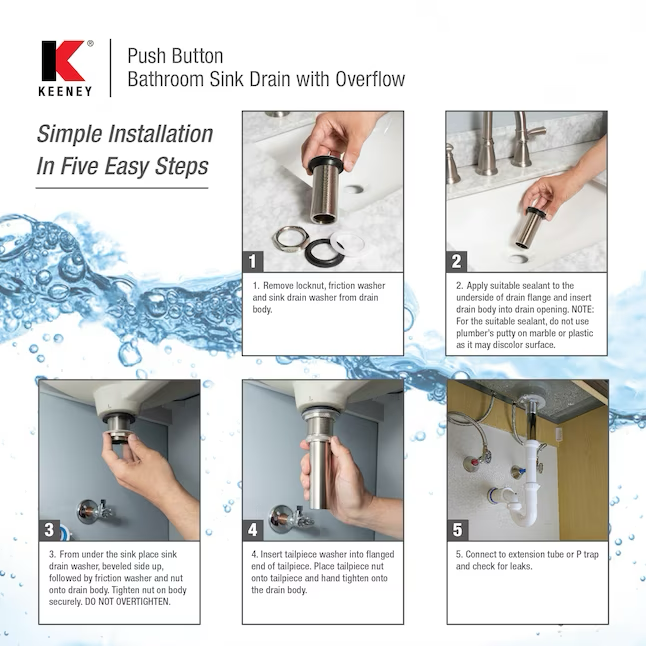 K®
KEENEY

Push Button
Bathroom Sink Drain with Overflow

Simple Installation
In Five Easy Steps

1

1. Remove locknut, friction washer and sink drain washer from drain body.

2

2. Apply suitable sealant to the underside of drain flange and insert drain body into drain opening. NOTE: For the suitable sealant, do not use plumber's putty on marble or plastic as it may discolor surface.

3

3. From under the sink place sink drain washer, beveled side up, followed by friction washer and nut onto drain body. Tighten nut on body securely. DO NOT OVERTIGHTEN.

4

4. Insert tailpiece washer into flanged end of tailpiece. Place tailpiece nut onto tailpiece and hand tighten onto the drain body.

5

5. Connect to extension tube or P trap and check for leaks.