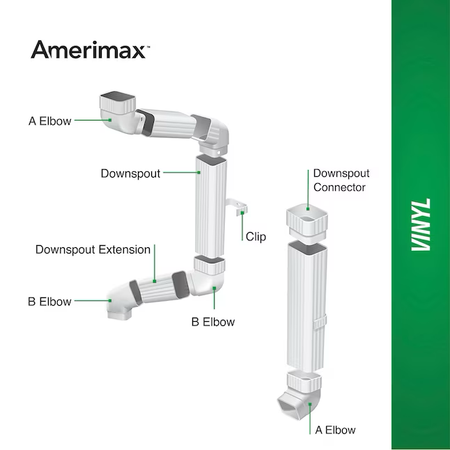 Amerimax™

A Elbow

Downspout

Downspout Connector

Clip

Downspout Extension

B Elbow

B Elbow

A Elbow

VINYL