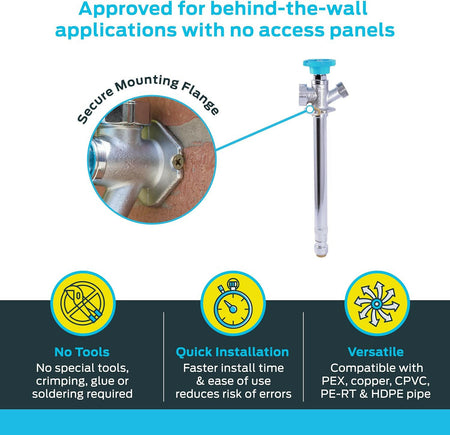 Approved for behind-the-wall applications with no access panels

Secure Mounting Flange

No Tools
No special tools, crimping, glue or soldering required

Quick Installation
Faster install time & ease of use reduces risk of errors

Versatile
Compatible with PEX, copper, CPVC, PE-RT & HDPE pipe