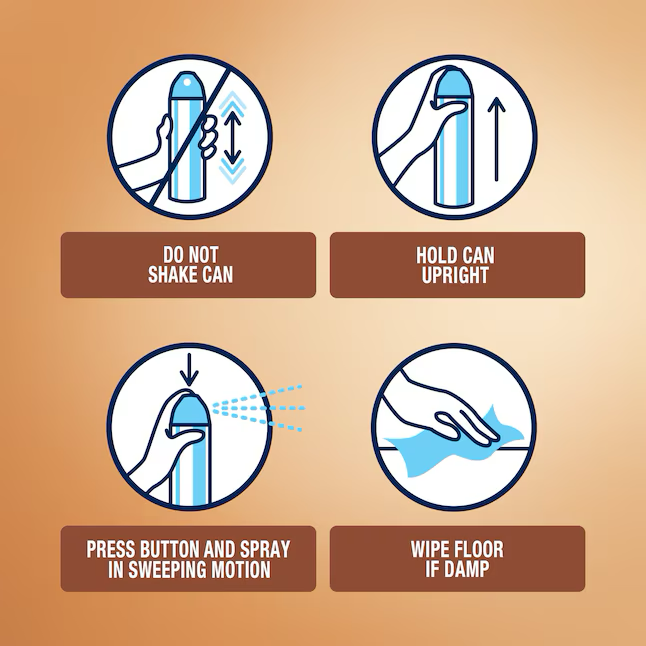 DO NOT SHAKE CAN

HOLD CAN UPRIGHT

PRESS BUTTON AND SPRAY IN SWEEPING MOTION

WIPE FLOOR IF DAMP