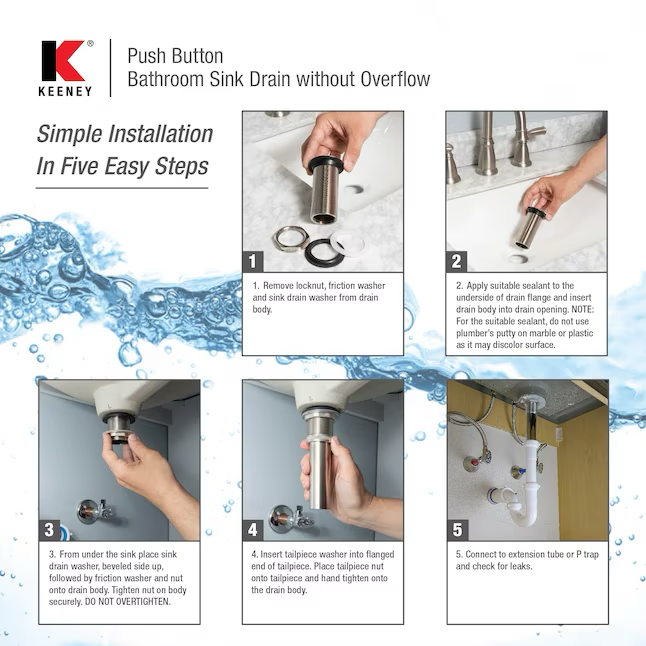 K®
KEENEY

Push Button
Bathroom Sink Drain without Overflow

Simple Installation
In Five Easy Steps

1

1. Remove locknut, friction washer and sink drain washer from drain body.

2

2. Apply suitable sealant to the underside of drain flange and insert drain body into drain opening. NOTE: For the suitable sealant, do not use plumber's putty on marble or plastic as it may discolor surface.

3

3. From under the sink place sink drain washer, beveled side up, followed by friction washer and nut onto drain body. Tighten nut on body securely. DO NOT OVERTIGHTEN.

4

4. Insert tailpiece washer into flanged end of tailpiece. Place tailpiece nut onto tailpiece and hand tighten onto the drain body.

5

5. Connect to extension tube or P trap and check for leaks.