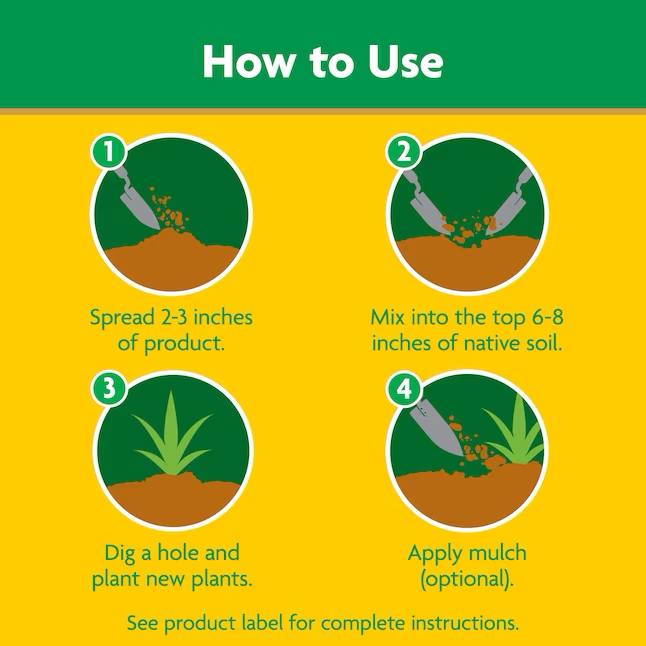 How to Use

1

Spread 2-3 inches of product.

2

Mix into the top 6-8 inches of native soil.

3

Dig a hole and plant new plants.

4

Apply mulch (optional).

See product label for complete instructions.