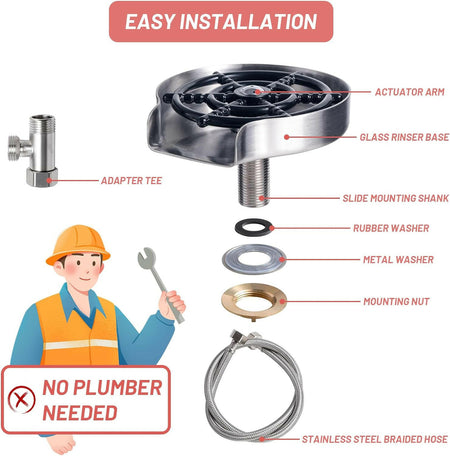 EASY INSTALLATION

ACTUATOR ARM

GLASS RINSER BASE

ADAPTER TEE

SLIDE MOUNTING SHANK

RUBBER WASHER

METAL WASHER

MOUNTING NUT

NO PLUMBER NEEDED

STAINLESS STEEL BRAIDED HOSE