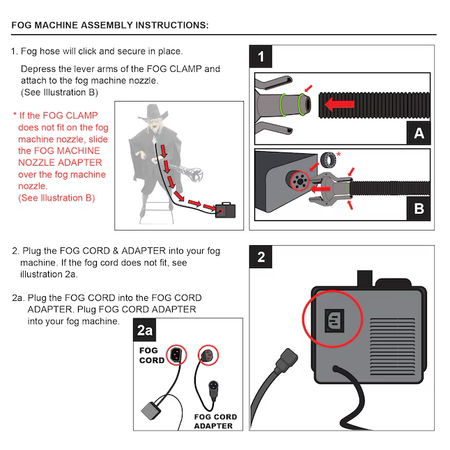 FOG MACHINE ASSEMBLY INSTRUCTIONS:

1. Fog hose will click and secure in place.

Depress the lever arms of the FOG CLAMP and attach to the fog machine nozzle. (See Illustration B)

* If the FOG CLAMP does not fit on the fog machine nozzle, slide the FOG MACHINE NOZZLE ADAPTER over the fog machine nozzle. (See Illustration B)

1

A

*

B

2. Plug the FOG CORD & ADAPTER into your fog machine. If the fog cord does not fit, see illustration 2a.

2a. Plug the FOG CORD into the FOG CORD ADAPTER. Plug FOG CORD ADAPTER into your fog machine.

2a

FOG CORD

FOG CORD ADAPTER

2