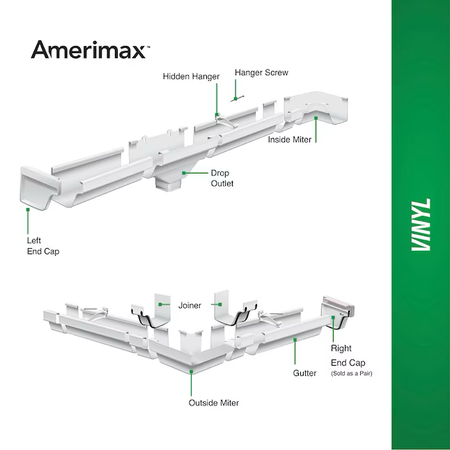 Amerimax™

Hidden Hanger

Hanger Screw

Inside Miter

Drop Outlet

Left End Cap

Joiner

Right End Cap (Sold as a Pair)

Gutter

Outside Miter

VINYL