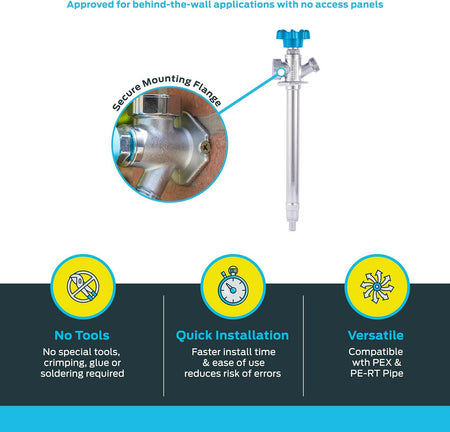 Approved for behind-the-wall applications with no access panels

Secure Mounting Flange

No Tools
No special tools, crimping, glue or soldering required

Quick Installation
Faster install time & ease of use reduces risk of errors

Versatile
Compatible wth PEX & PE-RT Pipe