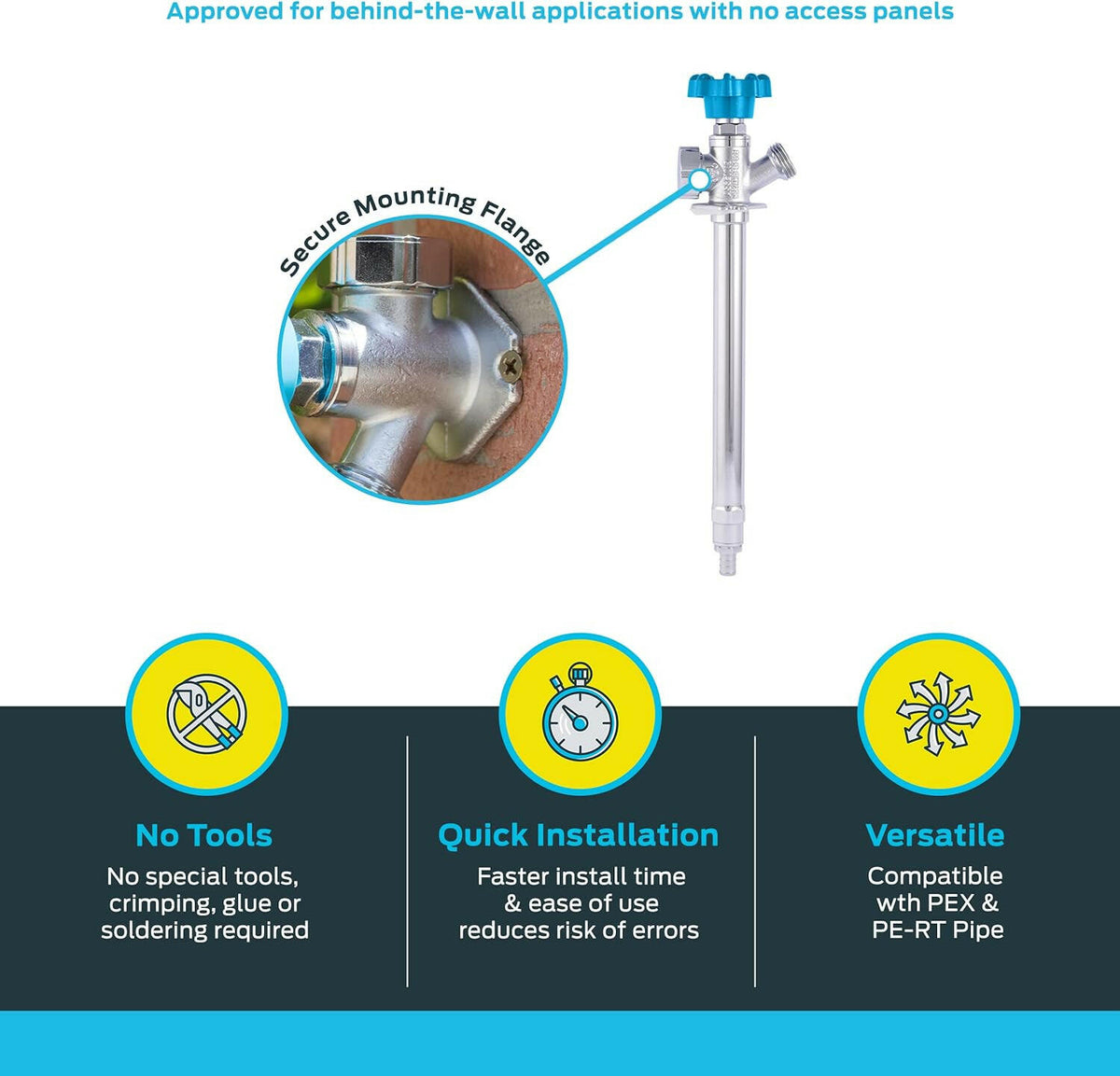 Approved for behind-the-wall applications with no access panels

Secure Mounting Flange

No Tools
No special tools, crimping, glue or soldering required

Quick Installation
Faster install time & ease of use reduces risk of errors

Versatile
Compatible wth PEX & PE-RT Pipe