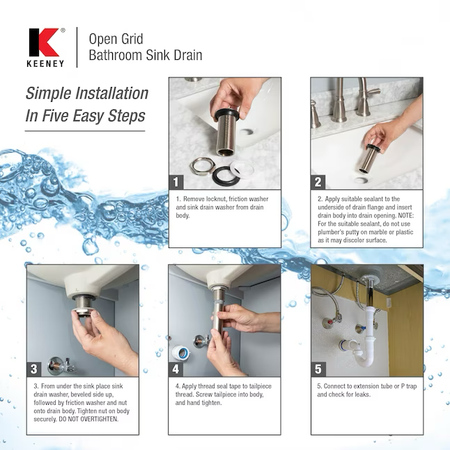 K®
KEENEY

Open Grid
Bathroom Sink Drain

Simple Installation
In Five Easy Steps

1

1. Remove locknut, friction washer and sink drain washer from drain body.

2

2. Apply suitable sealant to the underside of drain flange and insert drain body into drain opening. NOTE: For the suitable sealant, do not use plumber's putty on marble or plastic as it may discolor surface.

3

3. From under the sink place sink drain washer, beveled side up, followed by friction washer and nut onto drain body. Tighten nut on body securely. DO NOT OVERTIGHTEN.

4

4. Apply thread seal tape to tailpiece thread. Screw tailpiece into body, and hand tighten.

5

5. Connect to extension tube or P trap and check for leaks.