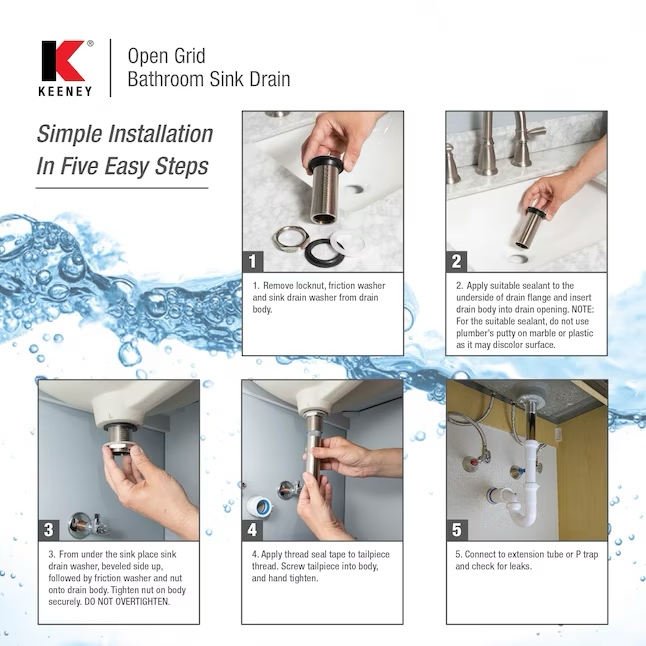 K®
KEENEY

Open Grid
Bathroom Sink Drain

Simple Installation
In Five Easy Steps

1

1. Remove locknut, friction washer and sink drain washer from drain body.

2

2. Apply suitable sealant to the underside of drain flange and insert drain body into drain opening. NOTE: For the suitable sealant, do not use plumber's putty on marble or plastic as it may discolor surface.

3

3. From under the sink place sink drain washer, beveled side up, followed by friction washer and nut onto drain body. Tighten nut on body securely. DO NOT OVERTIGHTEN.

4

4. Apply thread seal tape to tailpiece thread. Screw tailpiece into body, and hand tighten.

5

5. Connect to extension tube or P trap and check for leaks.