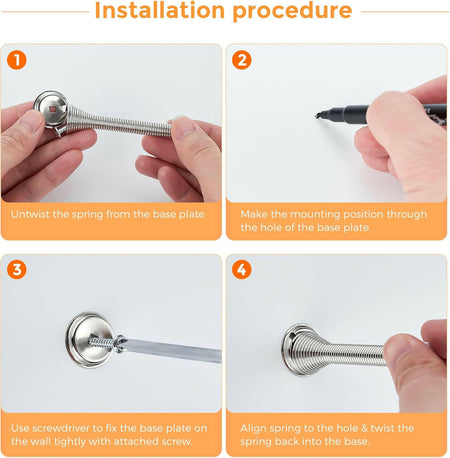 Installation procedure

1

Untwist the spring from the base plate

2

Make the mounting position through the hole of the base plate.

3

Use screwdriver to fix the base plate on the wall tightly with attached screw.

4

Align spring to the hole & twist the spring back into the base.