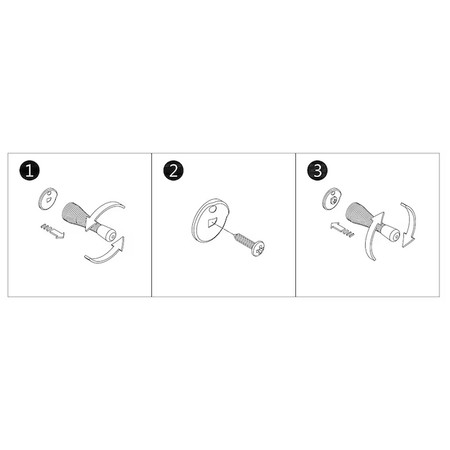 1

2

3