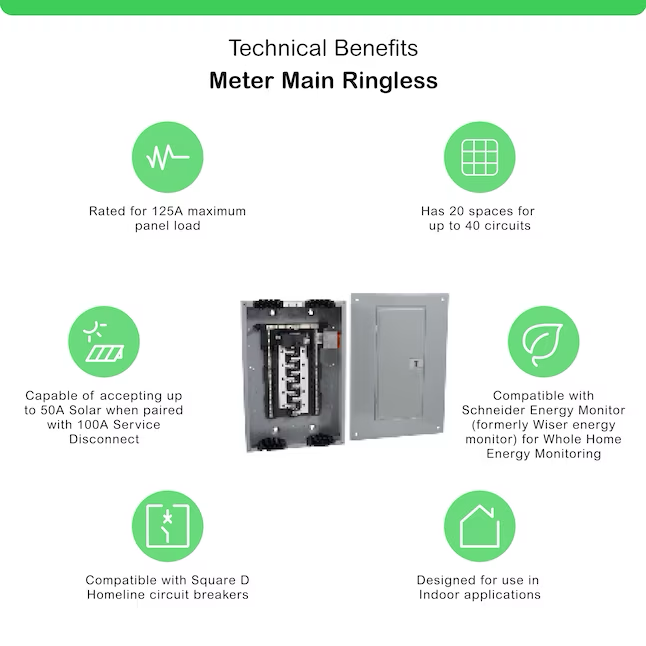 Technical Benefits
Meter Main Ringless

Rated for 125A maximum panel load

Has 20 spaces for up to 40 circuits

Capable of accepting up to 50A Solar when paired with 100A Service Disconnect

Compatible with Schneider Energy Monitor (formerly Wiser energy monitor) for Whole Home Energy Monitoring

Compatible with Square D Homeline circuit breakers

Designed for use in Indoor applications