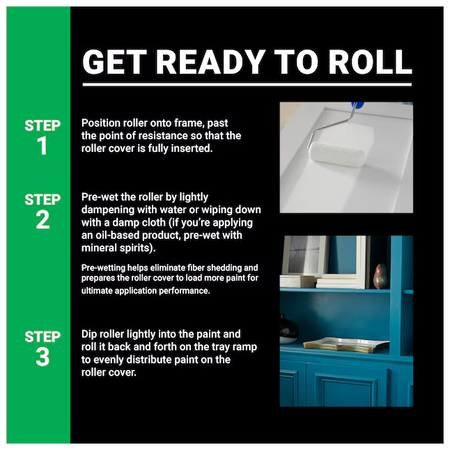 GET READY TO ROLL

STEP 1

Position roller onto frame, past the point of resistance so that the roller cover is fully inserted.

STEP 2

Pre-wet the roller by lightly dampening with water or wiping down with a damp cloth (if you're applying an oil-based product, pre-wet with mineral spirits).

Pre-wetting helps eliminate fiber shedding and prepares the roller cover to load more paint for ultimate application performance.

STEP 3

Dip roller lightly into the paint and roll it back and forth on the tray ramp to evenly distribute paint on the roller cover.