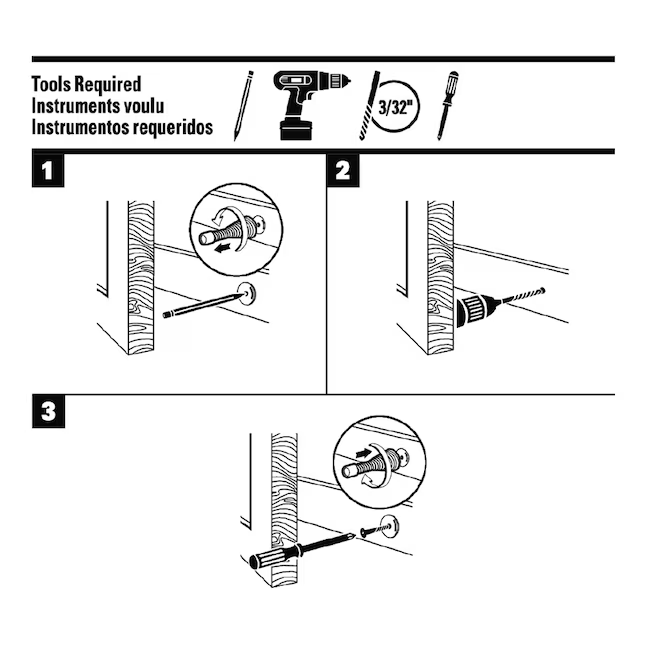 Tools Required
Instruments voulu
Instrumentos requeridos

3/32"

1

2

3