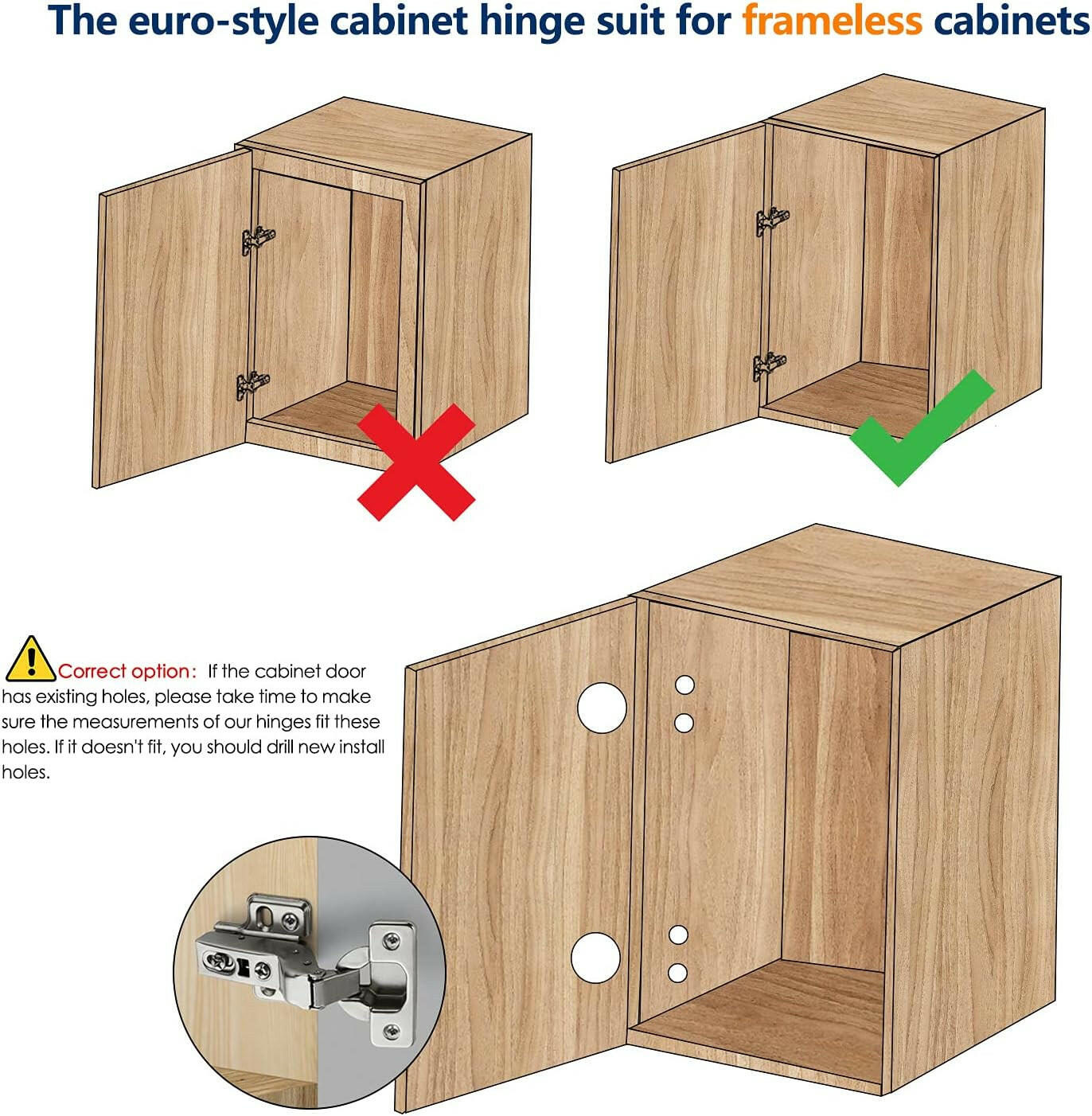 The euro-style cabinet hinge suit for frameless cabinets

Correct option: If the cabinet door has existing holes, please take time to make sure the measurements of our hinges fit these holes. If it doesn't fit, you should drill new install holes.