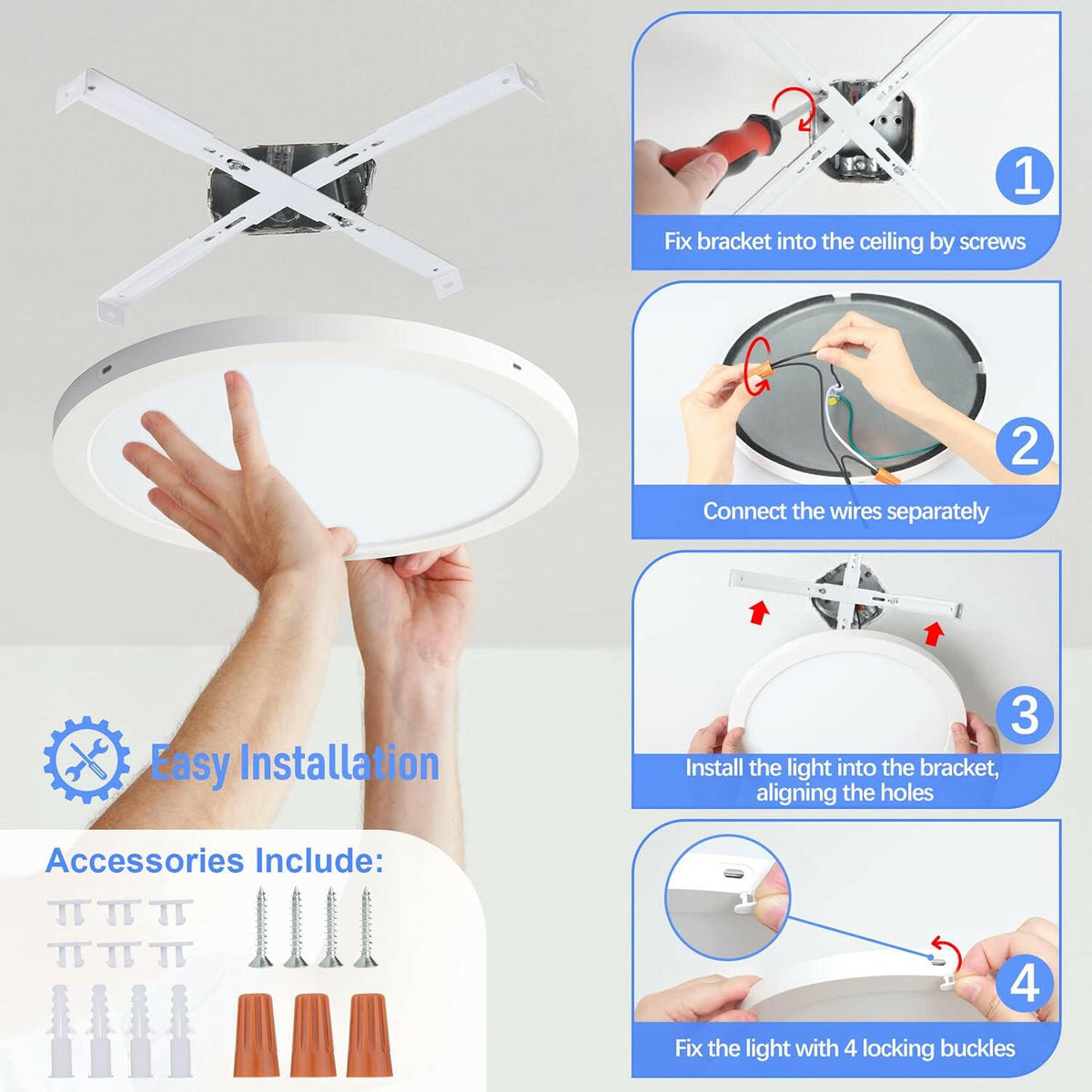 Easy Installation

Accessories Include:

1
Fix bracket into the ceiling by screws

2
Connect the wires separately

3
Install the light into the bracket, aligning the holes

4
Fix the light with 4 locking buckles