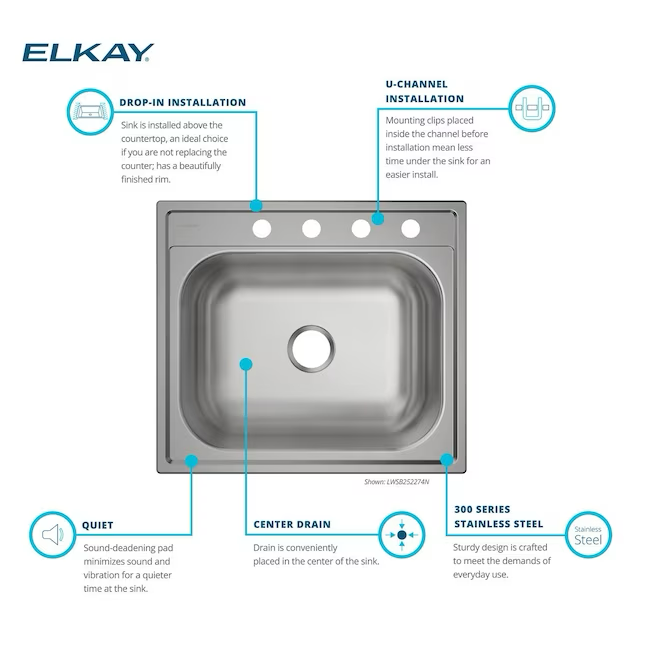 ELKAY

DROP-IN INSTALLATION

Sink is installed above the countertop, an ideal choice if you are not replacing the counter; has a beautifully finished rim.

U-CHANNEL INSTALLATION

Mounting clips placed inside the channel before installation mean less time under the sink for an easier install.

Shown: LWSB252274N

QUIET

Sound-deadening pad minimizes sound and vibration for a quieter time at the sink.

CENTER DRAIN

Drain is conveniently placed in the center of the sink.

300 SERIES STAINLESS STEEL

Sturdy design is crafted to meet the demands of everyday use.

Stainless Steel