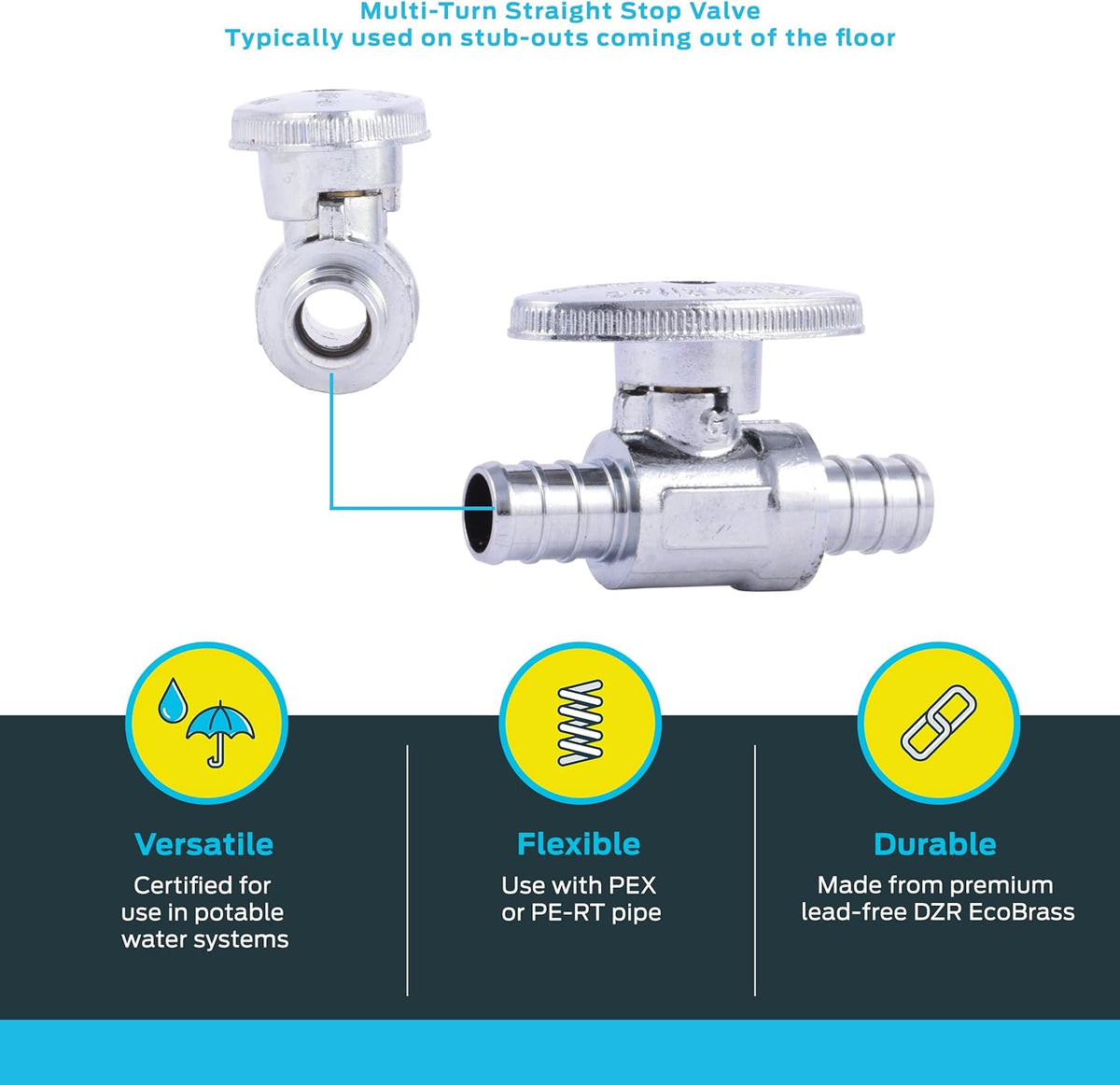 Multi-Turn Straight Stop Valve
Typically used on stub-outs coming out of the floor

Versatile
Certified for use in potable water systems

Flexible
Use with PEX or PE-RT pipe

Durable
Made from premium lead-free DZR EcoBrass