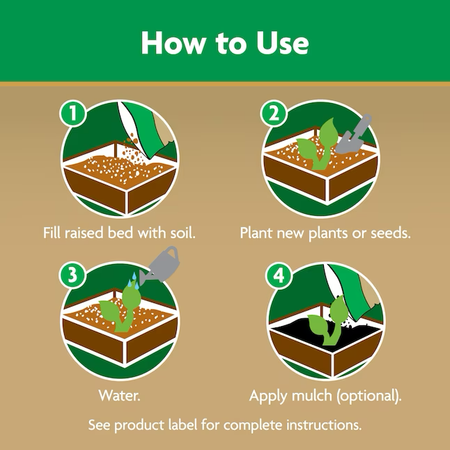 How to Use

1

Fill raised bed with soil.

2

Plant new plants or seeds.

3

Water.

4

Apply mulch (optional).

See product label for complete instructions.