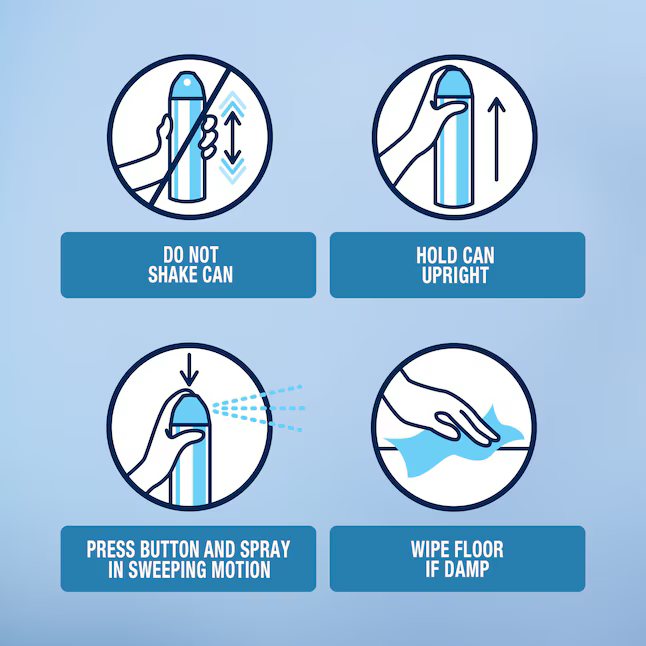 DO NOT SHAKE CAN

HOLD CAN UPRIGHT

PRESS BUTTON AND SPRAY IN SWEEPING MOTION

WIPE FLOOR IF DAMP