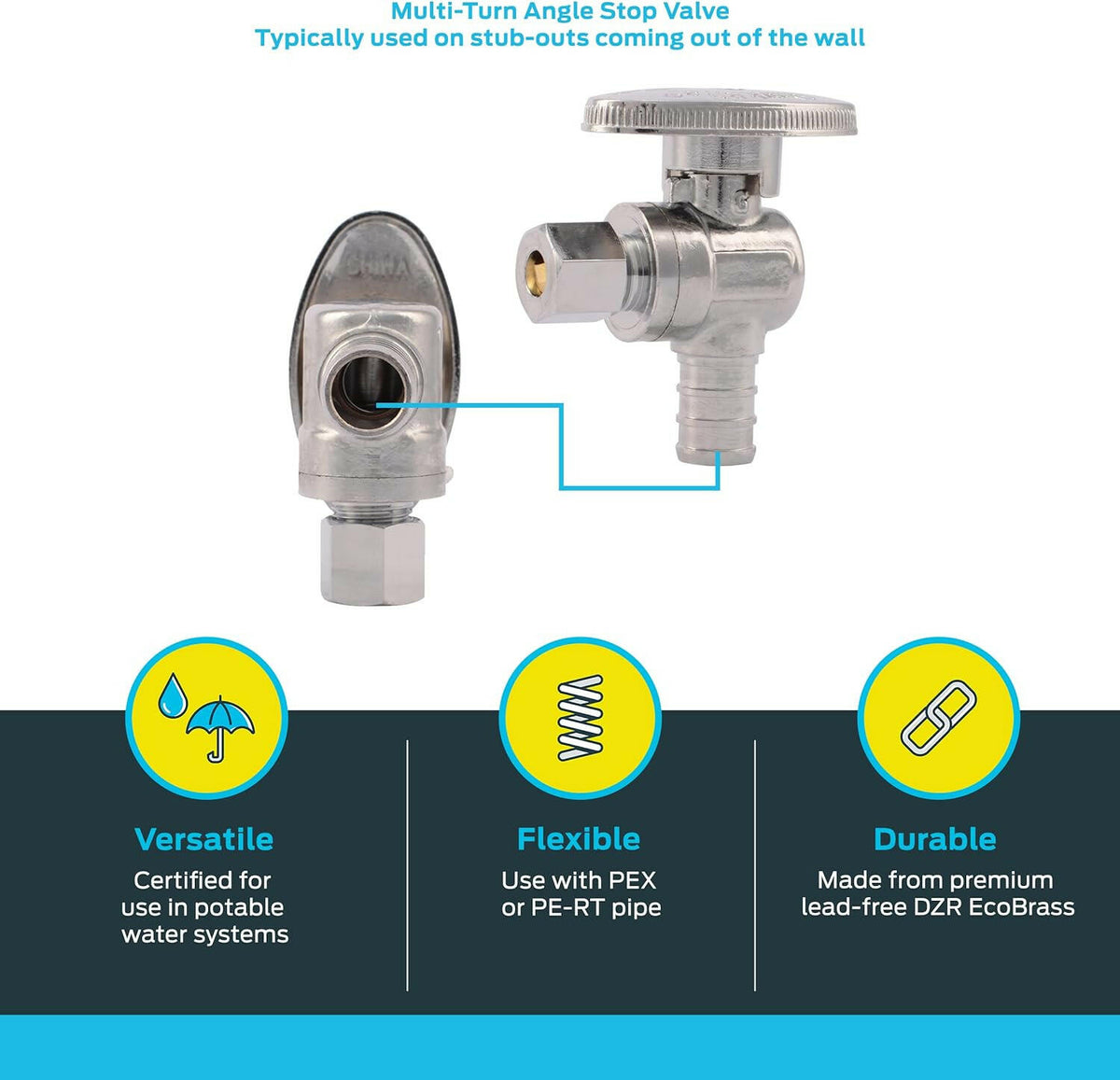 Multi-Turn Angle Stop Valve
Typically used on stub-outs coming out of the wall

CHINA

Versatile
Certified for use in potable water systems

Flexible
Use with PEX or PE-RT pipe

Durable
Made from premium lead-free DZR EcoBrass