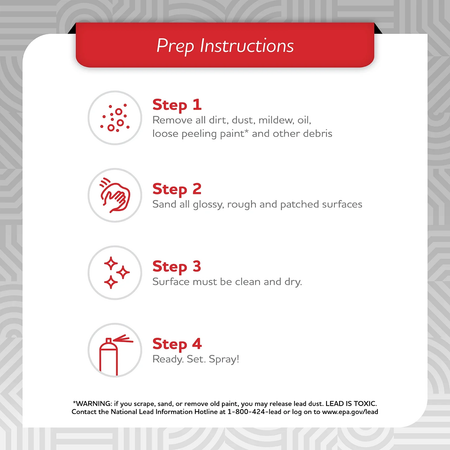 Prep Instructions

Step 1
Remove all dirt, dust, mildew, oil, loose peeling paint* and other debris

Step 2
Sand all glossy, rough and patched surfaces

Step 3
Surface must be clean and dry.

Step 4
Ready. Set. Spray!

*WARNING: if you scrape, sand, or remove old paint, you may release lead dust. LEAD IS TOXIC. Contact the National Lead Information Hotline at 1-800-424-lead or log on to www.epa.gov/lead