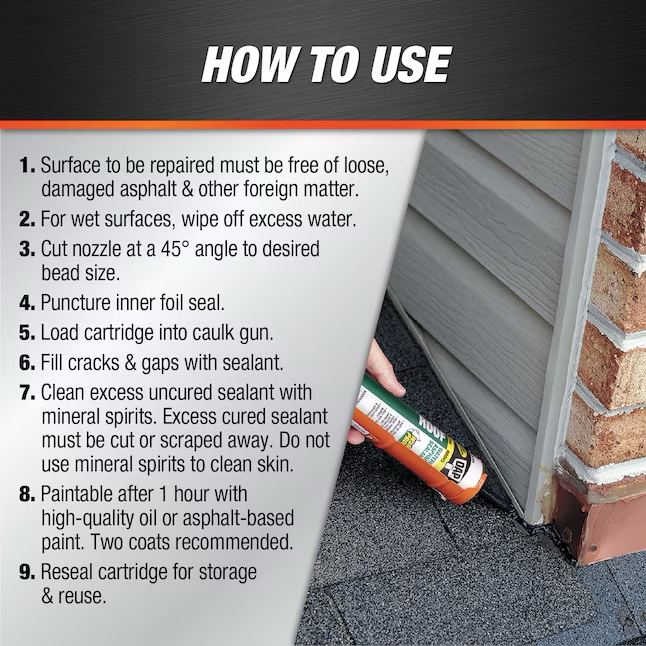 HOW TO USE

1. Surface to be repaired must be free of loose, damaged asphalt & other foreign matter.

2. For wet surfaces, wipe off excess water.

3. Cut nozzle at a 45° angle to desired bead size.

4. Puncture inner foil seal.

5. Load cartridge into caulk gun.

6. Fill cracks & gaps with sealant.

7. Clean excess uncured sealant with mineral spirits. Excess cured sealant must be cut or scraped away. Do not use mineral spirits to clean skin.

8. Paintable after 1 hour with high-quality oil or asphalt-based paint. Two coats recommended.

9. Reseal cartridge for storage & reuse.

ROOF

DAP