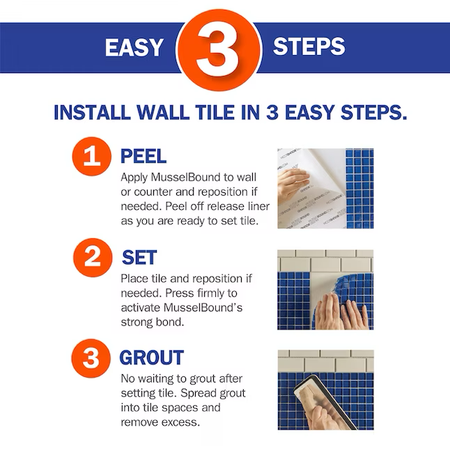 EASY 3 STEPS

INSTALL WALL TILE IN 3 EASY STEPS.

1 PEEL
Apply MusselBound to wall or counter and reposition if needed. Peel off release liner as you are ready to set tile.

2 SET
Place tile and reposition if needed. Press firmly to activate MusselBound's strong bond.

3 GROUT
No waiting to grout after setting tile. Spread grout into tile spaces and remove excess.