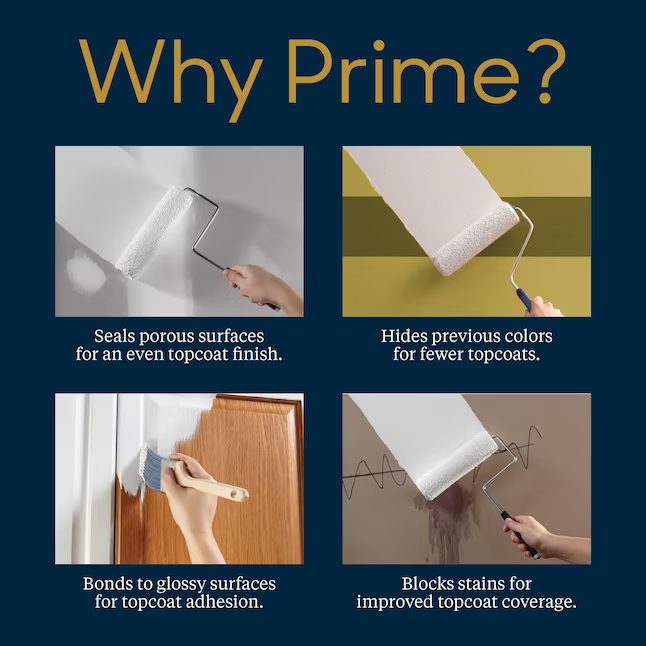 Why Prime?

Seals porous surfaces for an even topcoat finish.

Hides previous colors for fewer topcoats.

Bonds to glossy surfaces for topcoat adhesion.

Blocks stains for improved topcoat coverage.