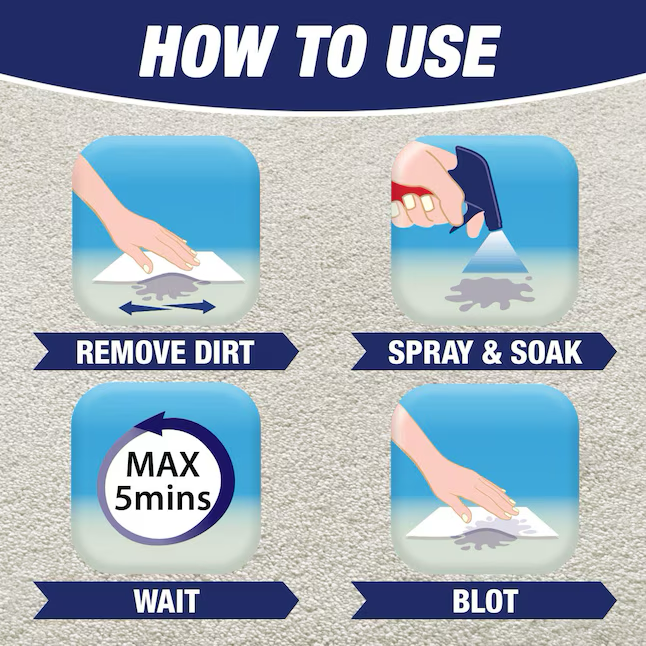 HOW TO USE

REMOVE DIRT

SPRAY & SOAK

MAX 5mins

WAIT

BLOT