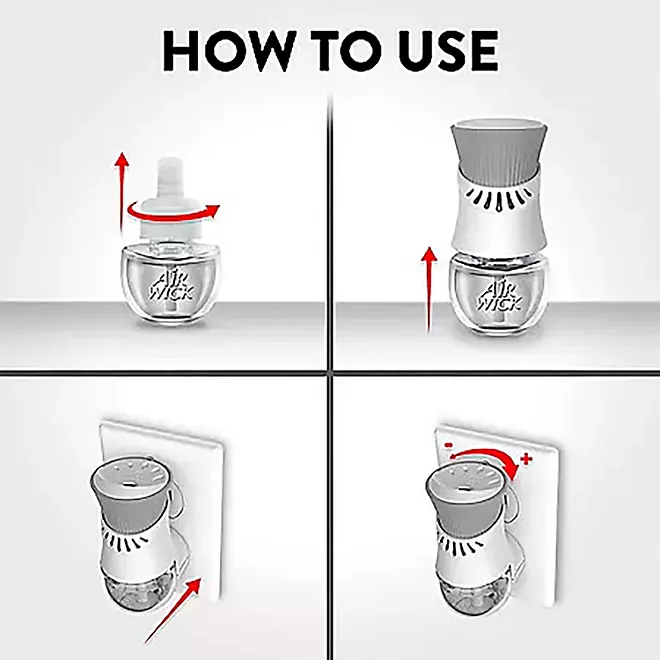 HOW TO USE

AIR WICK

AIR WICK

-
+