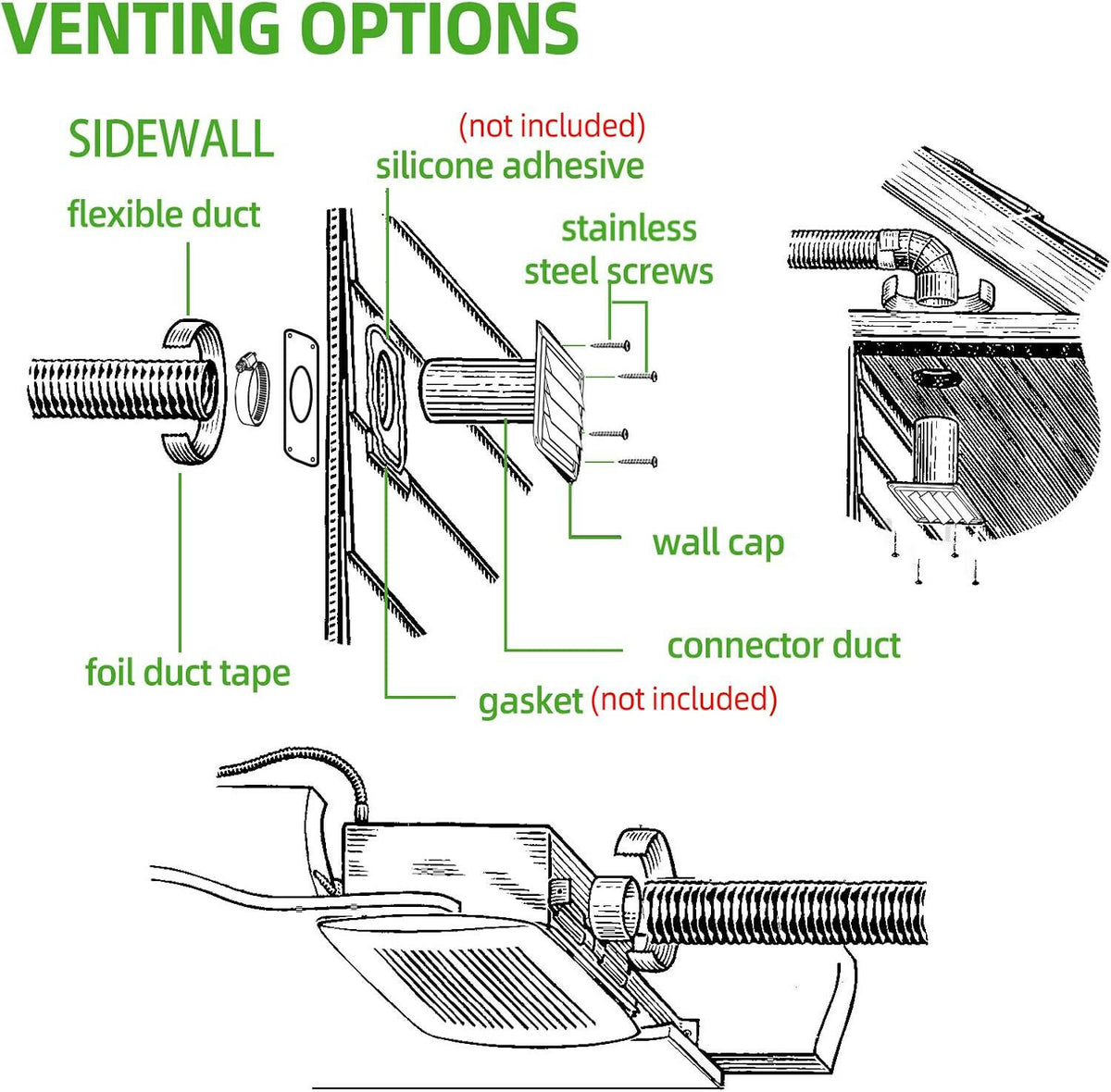 VENTING OPTIONS

SIDEWALL

(not included)
silicone adhesive

flexible duct

stainless
steel screws

wall cap

connector duct

foil duct tape

gasket (not included)