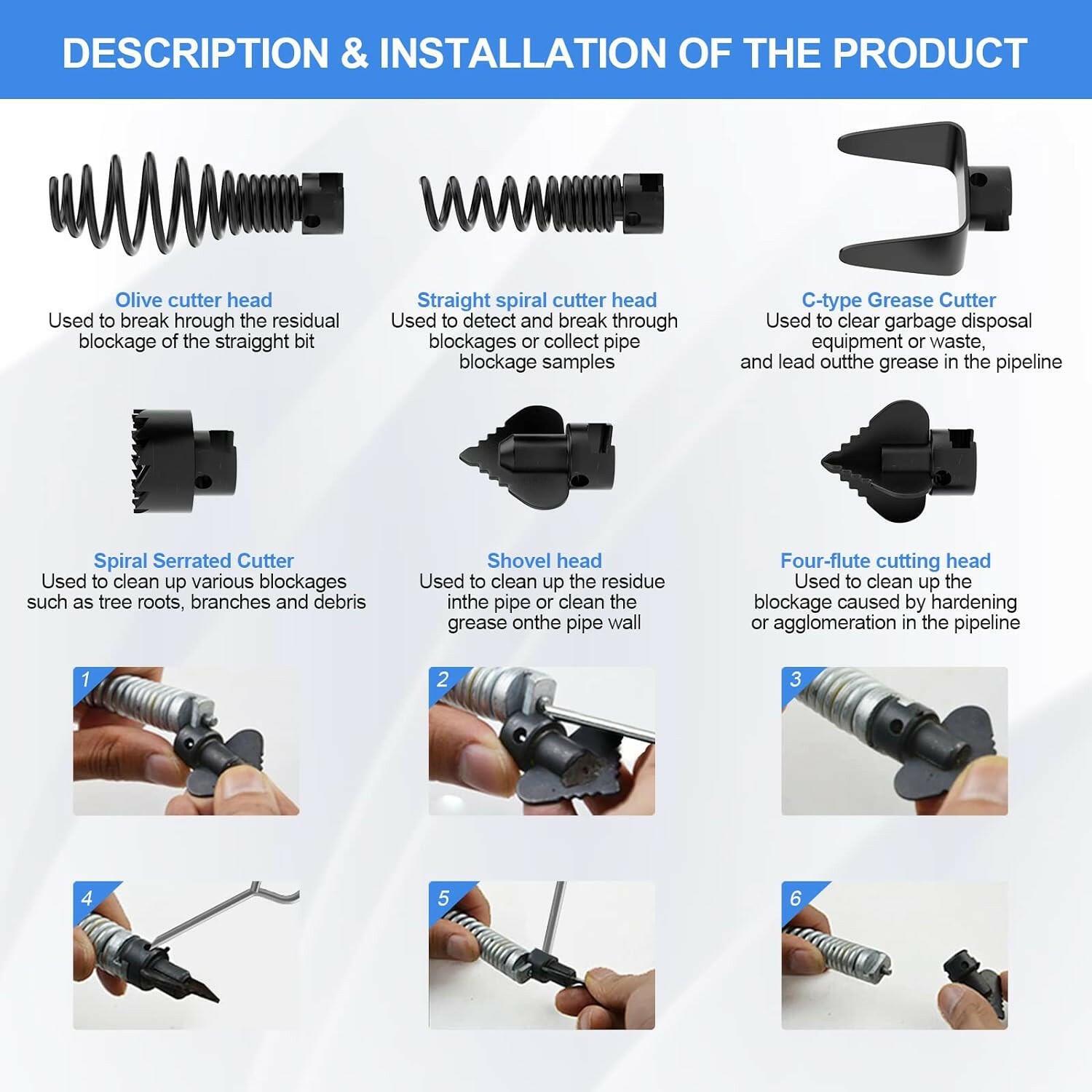 DESCRIPTION & INSTALLATION OF THE PRODUCT

Olive cutter head
Used to break hrough the residual blockage of the straigght bit

Straight spiral cutter head
Used to detect and break through blockages or collect pipe blockage samples

C-type Grease Cutter
Used to clear garbage disposal equipment or waste, and lead outthe grease in the pipeline

Spiral Serrated Cutter
Used to clean up various blockages such as tree roots, branches and debris

Shovel head
Used to clean up the residue inthe pipe or clean the grease onthe pipe wall

Four-flute cutting head
Used to clean up the blockage caused by hardening or agglomeration in the pipeline

1

2

3

4

5

6