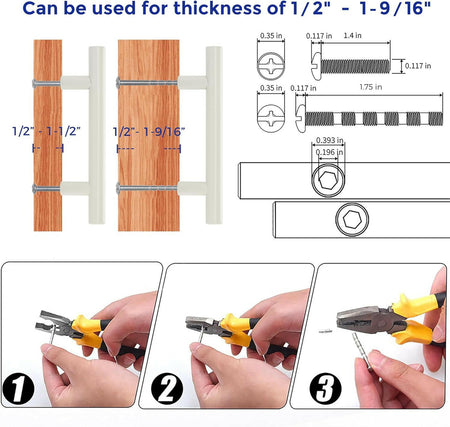 Can be used for thickness of 1/2" - 1-9/16"

1/2" - 1-1/2"

1/2" - 1-9/16"

0.35 in
0.117 in
1.4 in
0.117 in

0.35 in
0.117 in
1.75 in

0.393 in
0.196 in

1

2

3