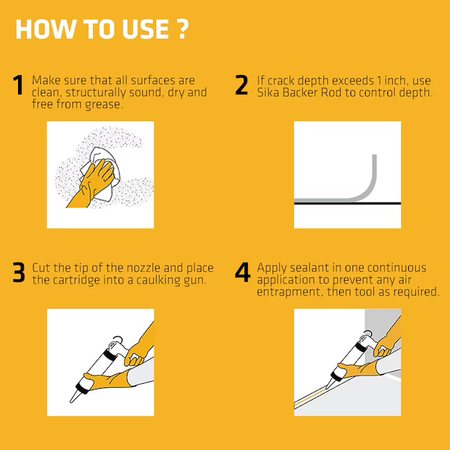 HOW TO USE ?

1 Make sure that all surfaces are clean, structurally sound, dry and free from grease.

2 If crack depth exceeds 1 inch, use Sika Backer Rod to control depth.

3 Cut the tip of the nozzle and place the cartridge into a caulking gun.

4 Apply sealant in one continuous application to prevent any air entrapment, then tool as required.