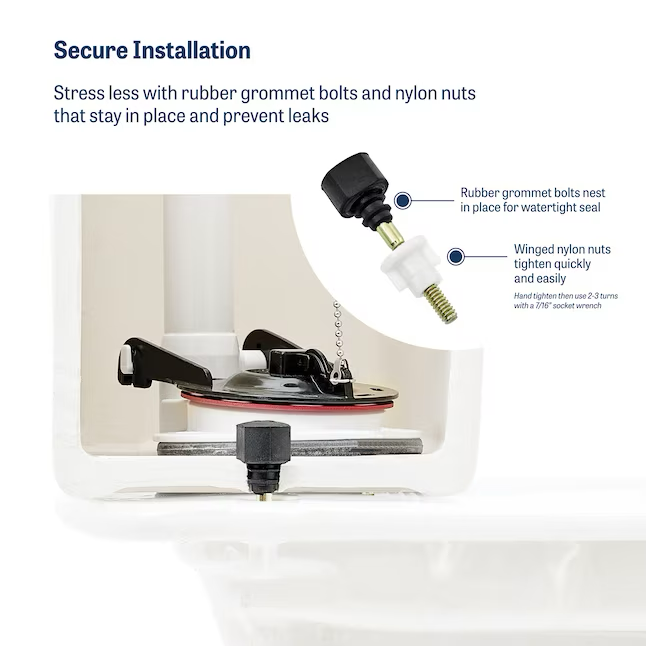 Secure Installation

Stress less with rubber grommet bolts and nylon nuts that stay in place and prevent leaks

Rubber grommet bolts nest in place for watertight seal

Winged nylon nuts tighten quickly and easily

Hand tighten then use 2-3 turns with a 7/16" socket wrench