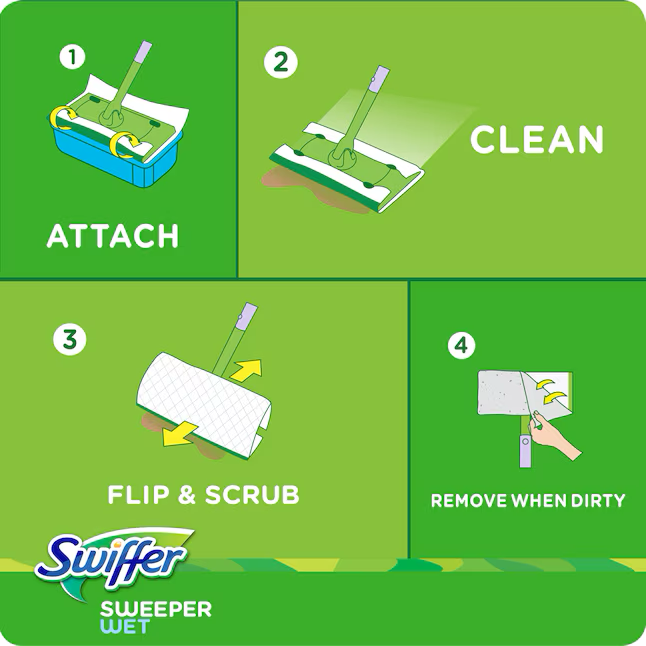 1

ATTACH

2

CLEAN

3

FLIP & SCRUB

4

REMOVE WHEN DIRTY

Swiffer

SWEEPER
WET