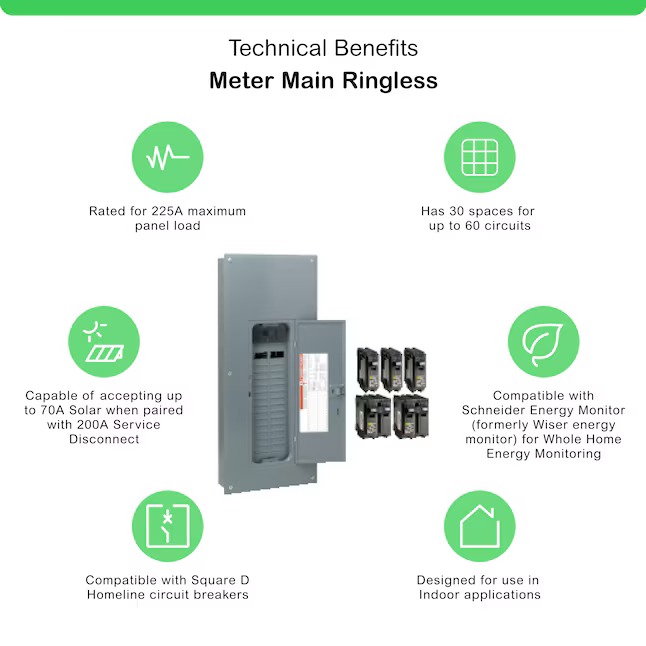 Technical Benefits
Meter Main Ringless

Rated for 225A maximum panel load

Has 30 spaces for up to 60 circuits

Capable of accepting up to 70A Solar when paired with 200A Service Disconnect

Compatible with Schneider Energy Monitor (formerly Wiser energy monitor) for Whole Home Energy Monitoring

Compatible with Square D Homeline circuit breakers

Designed for use in Indoor applications